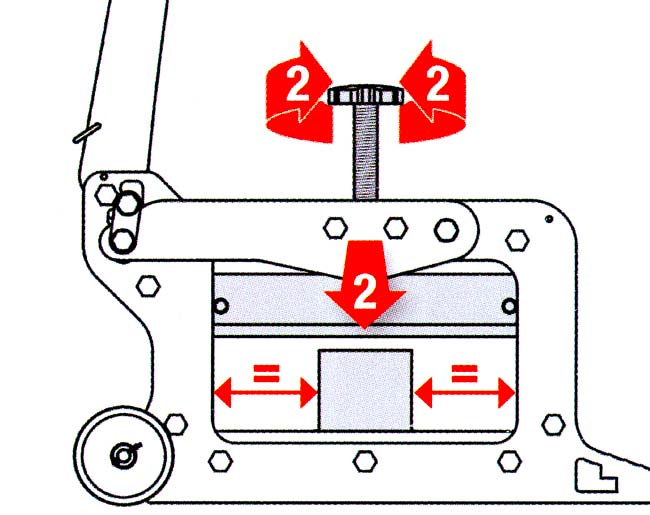 2 2
2
= =